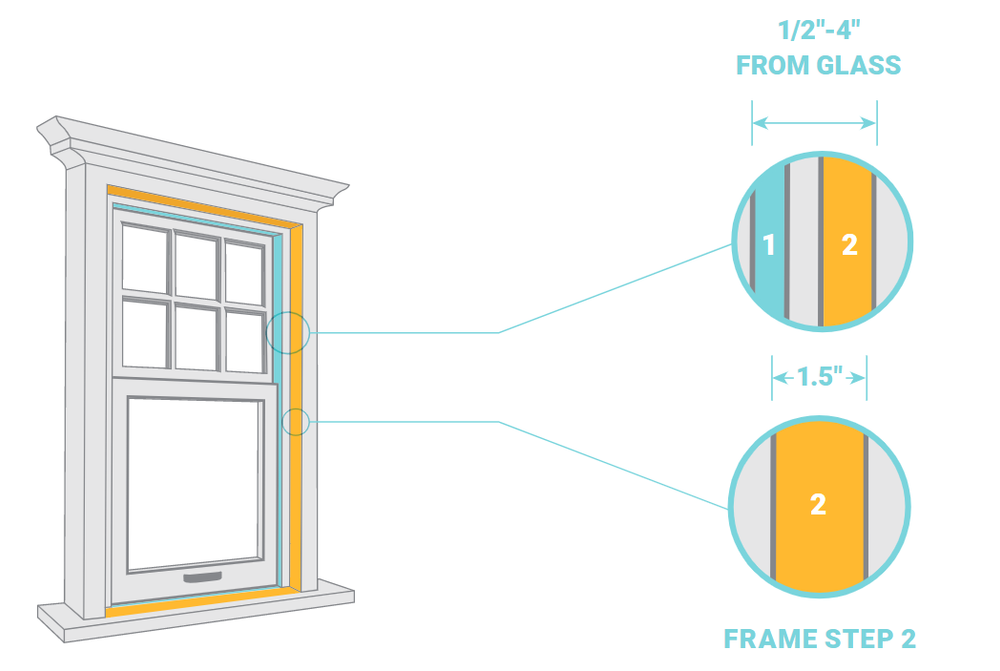 1/2"-4"
FROM GLASS

1

2

1.5"

2

FRAME STEP 2